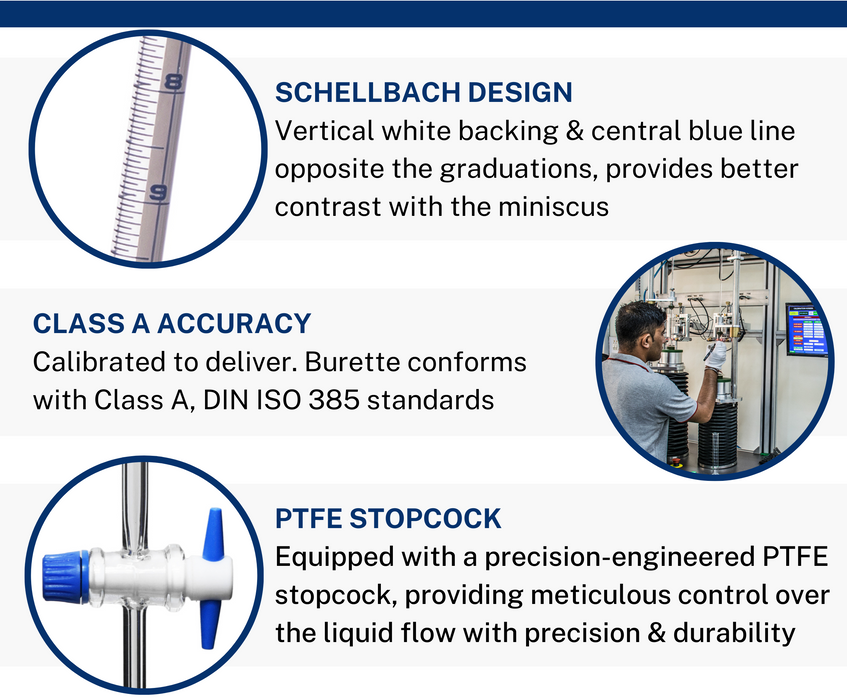 8

9

SCHELLBACH DESIGN
Vertical white backing & central blue line opposite the graduations, provides better contrast with the miniscus

CLASS A ACCURACY
Calibrated to deliver. Burette conforms with Class A, DIN ISO 385 standards

PTFE STOPCOCK
Equipped with a precision-engineered PTFE stopcock, providing meticulous control over the liquid flow with precision & durability