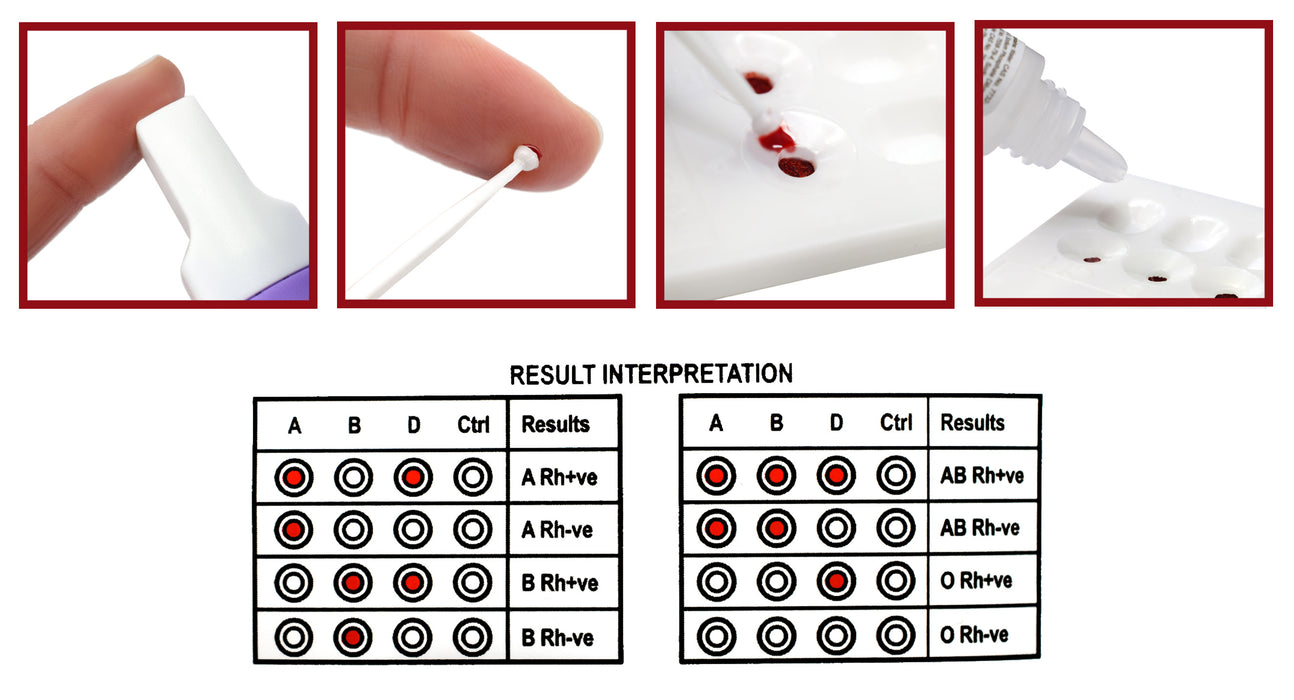 RESULT INTERPRETATION

| A | B | D | Ctrl | Results |
|---|---|---|---|---|
| | | | | A Rh+ve |
| | | | | A Rh-ve |
| | | | | B Rh+ve |
| | | | | B Rh-ve |

| A | B | D | Ctrl | Results |
|---|---|---|---|---|
| | | | | AB Rh+ve |
| | | | | AB Rh-ve |
| | | | | O Rh+ve |
| | | | | O Rh-ve |